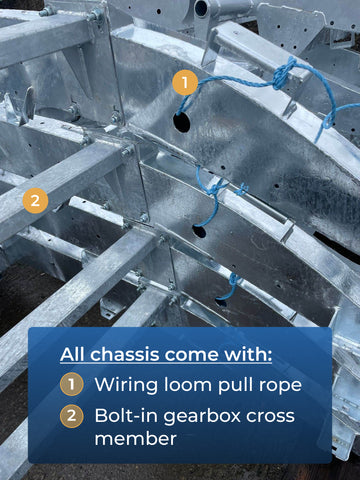 1

2

All chassis come with:

1 Wiring loom pull rope

2 Bolt-in gearbox cross member